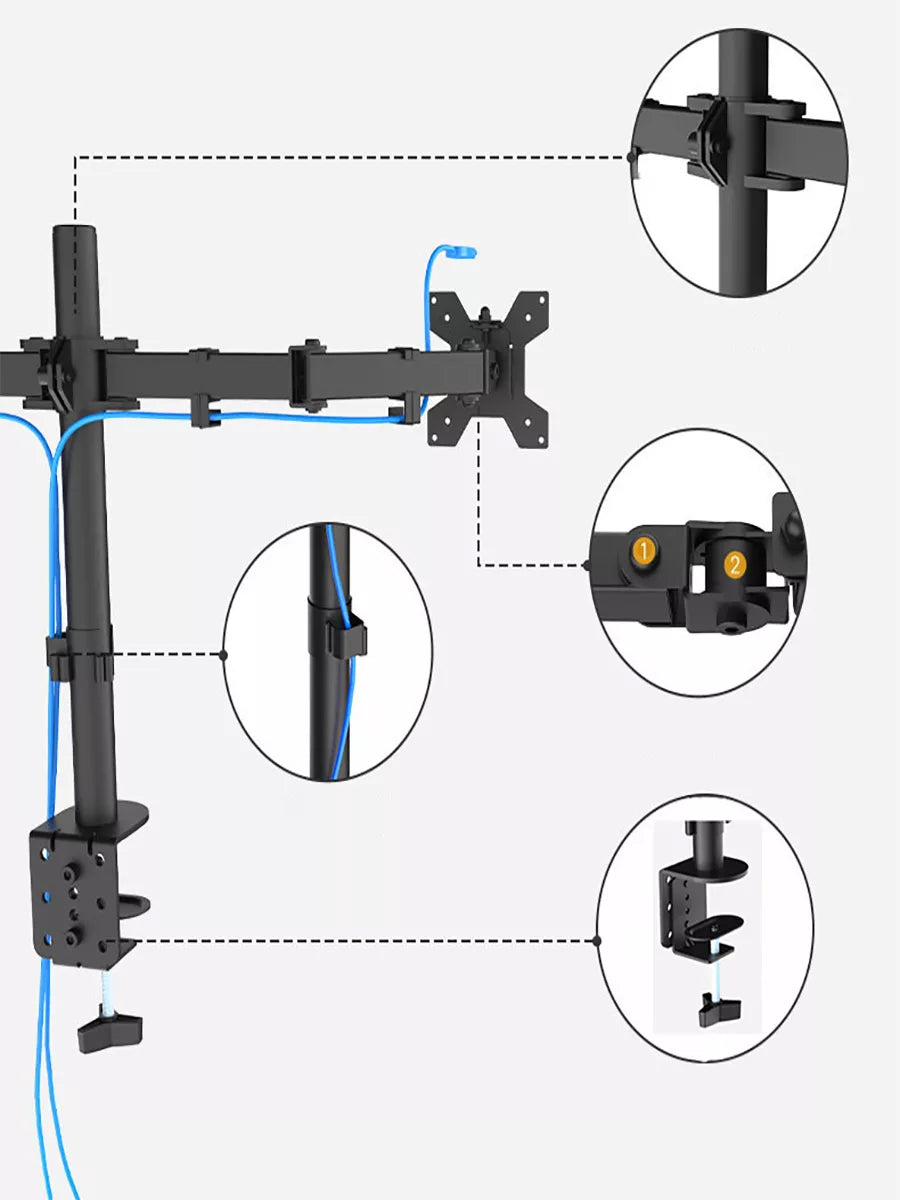 1
2